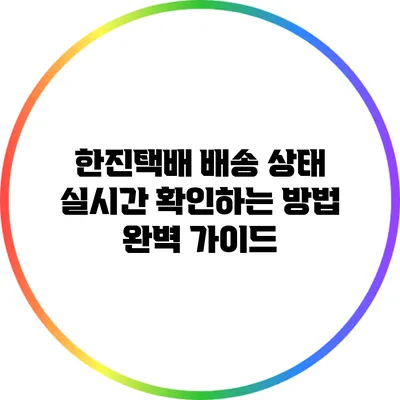 한진택배 배송 상태 실시간 확인하는 방법 완벽 가이드