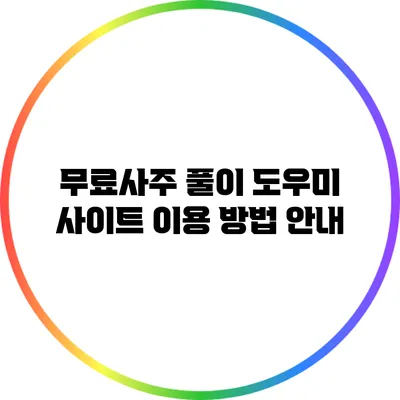 무료사주 풀이 도우미 사이트 이용 방법 안내