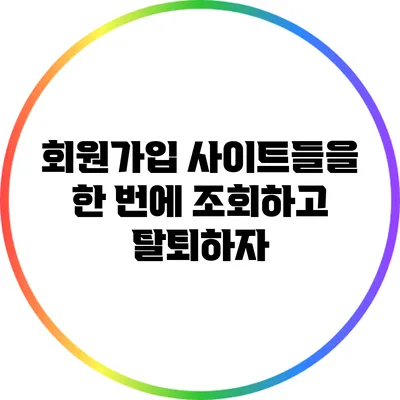 회원가입 사이트들을 한 번에 조회하고 탈퇴하자