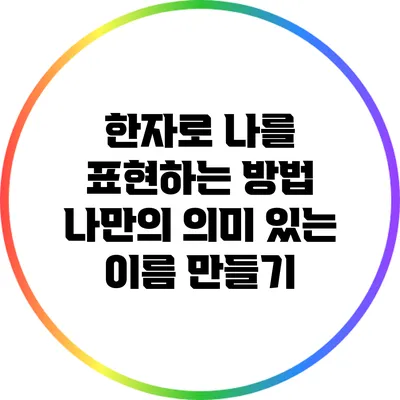 한자로 나를 표현하는 방법
나만의 의미 있는 이름 만들기