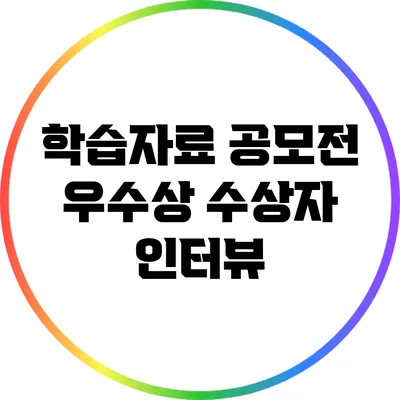 학습자료 공모전 우수상 수상자 인터뷰