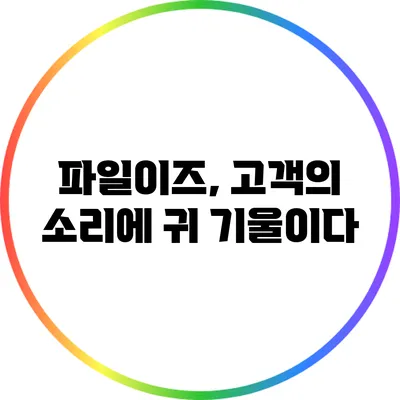 파일이즈, 고객의 소리에 귀 기울이다