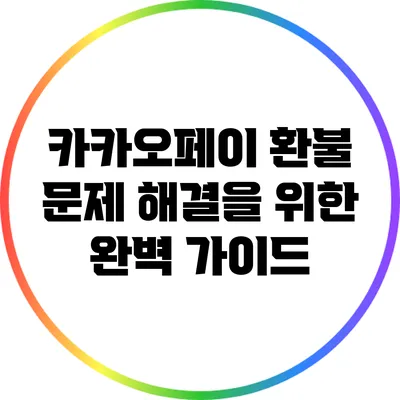 카카오페이 환불 문제 해결을 위한 완벽 가이드