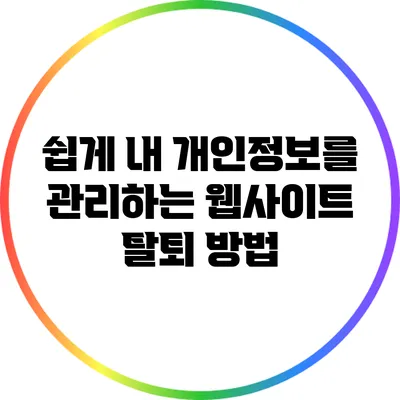 쉽게 내 개인정보를 관리하는 웹사이트 탈퇴 방법