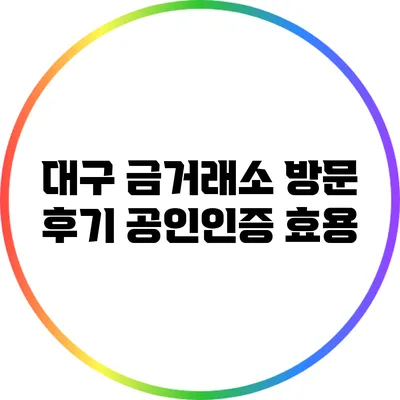 대구 금거래소 방문
후기 공인인증 효용