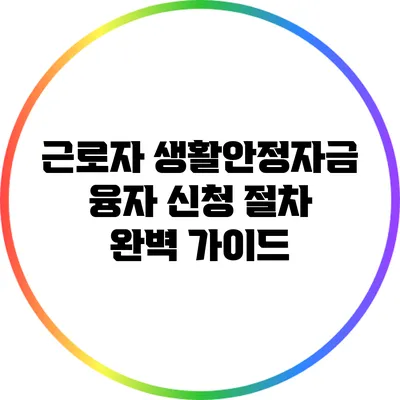 근로자 생활안정자금 융자 신청 절차 완벽 가이드