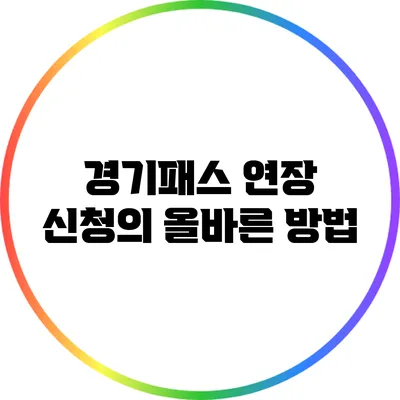 경기패스 연장
신청의 올바른 방법