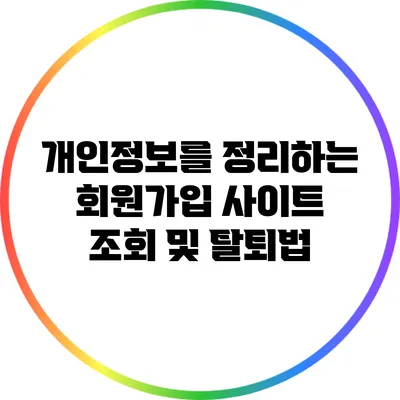 개인정보를 정리하는 회원가입 사이트 조회 및 탈퇴법