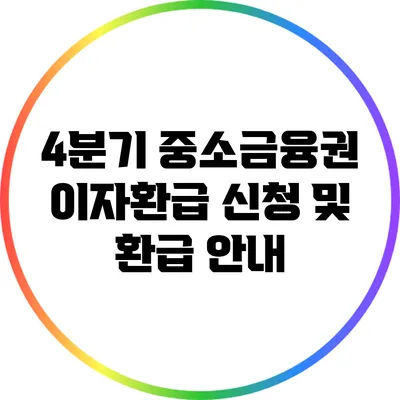 4분기 중소금융권 이자환급 신청 및 환급 안내