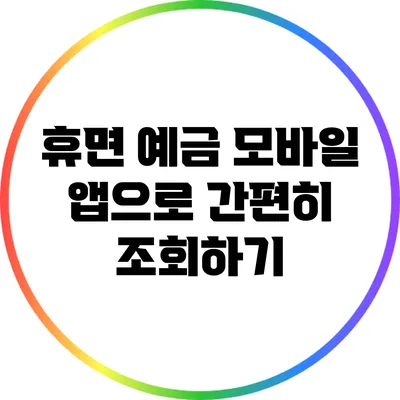 휴면 예금 모바일 앱으로 간편히 조회하기