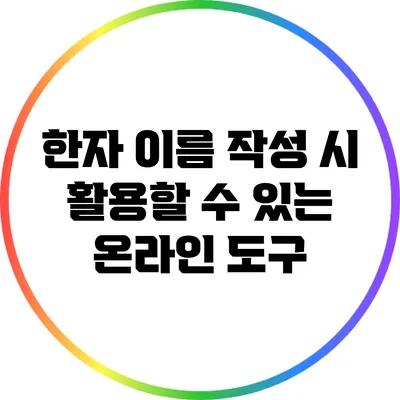 한자 이름 작성 시 활용할 수 있는 온라인 도구