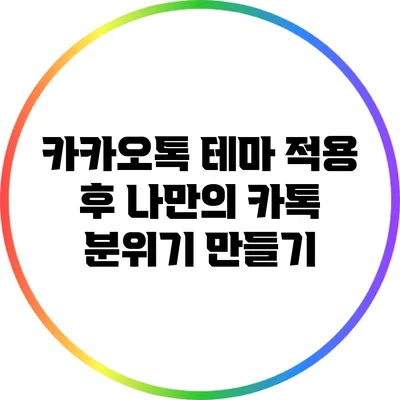 카카오톡 테마 적용 후 나만의 카톡 분위기 만들기