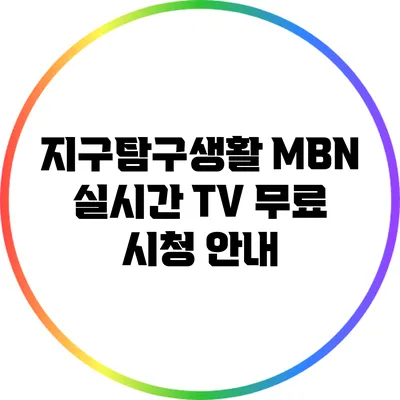 지구탐구생활 MBN 실시간 TV 무료 시청 안내