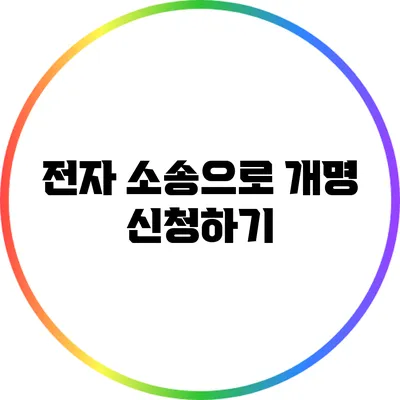 전자 소송으로 개명 신청하기