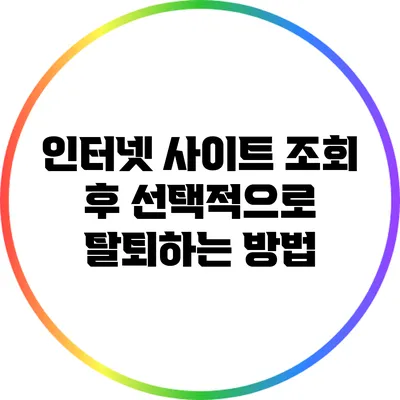 인터넷 사이트 조회 후 선택적으로 탈퇴하는 방법