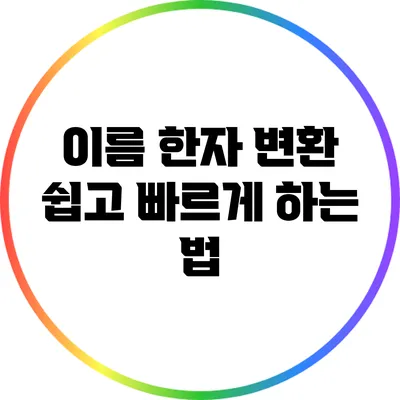 이름 한자 변환 쉽고 빠르게 하는 법