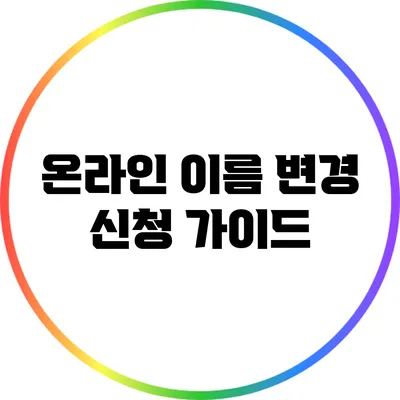 온라인 이름 변경
신청 가이드