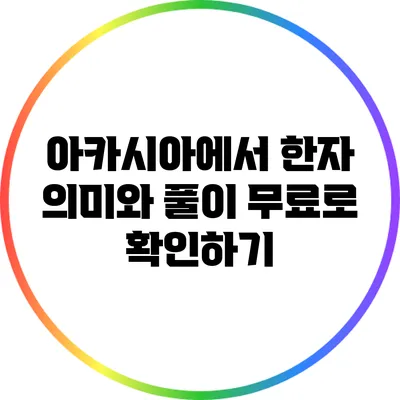 아카시아에서 한자 의미와 풀이 무료로 확인하기