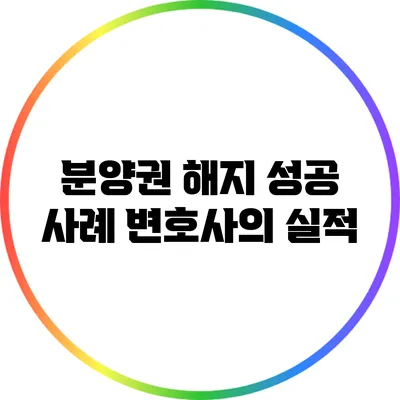 분양권 해지 성공
사례 변호사의 실적