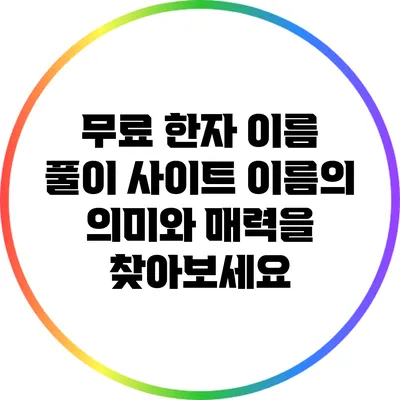 무료 한자 이름 풀이 사이트 이름의 의미와 매력을 찾아보세요