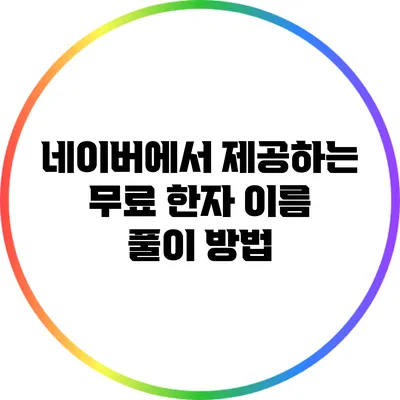 네이버에서 제공하는 무료 한자 이름 풀이 방법