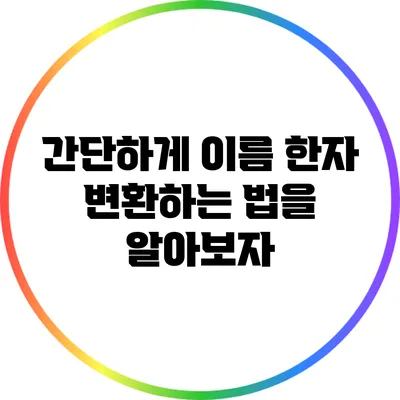 간단하게 이름 한자 변환하는 법을 알아보자